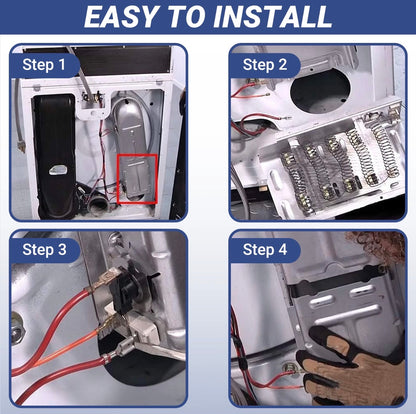 EASY TO INSTALL

Step 1

Step 2

Step 3

Step 4