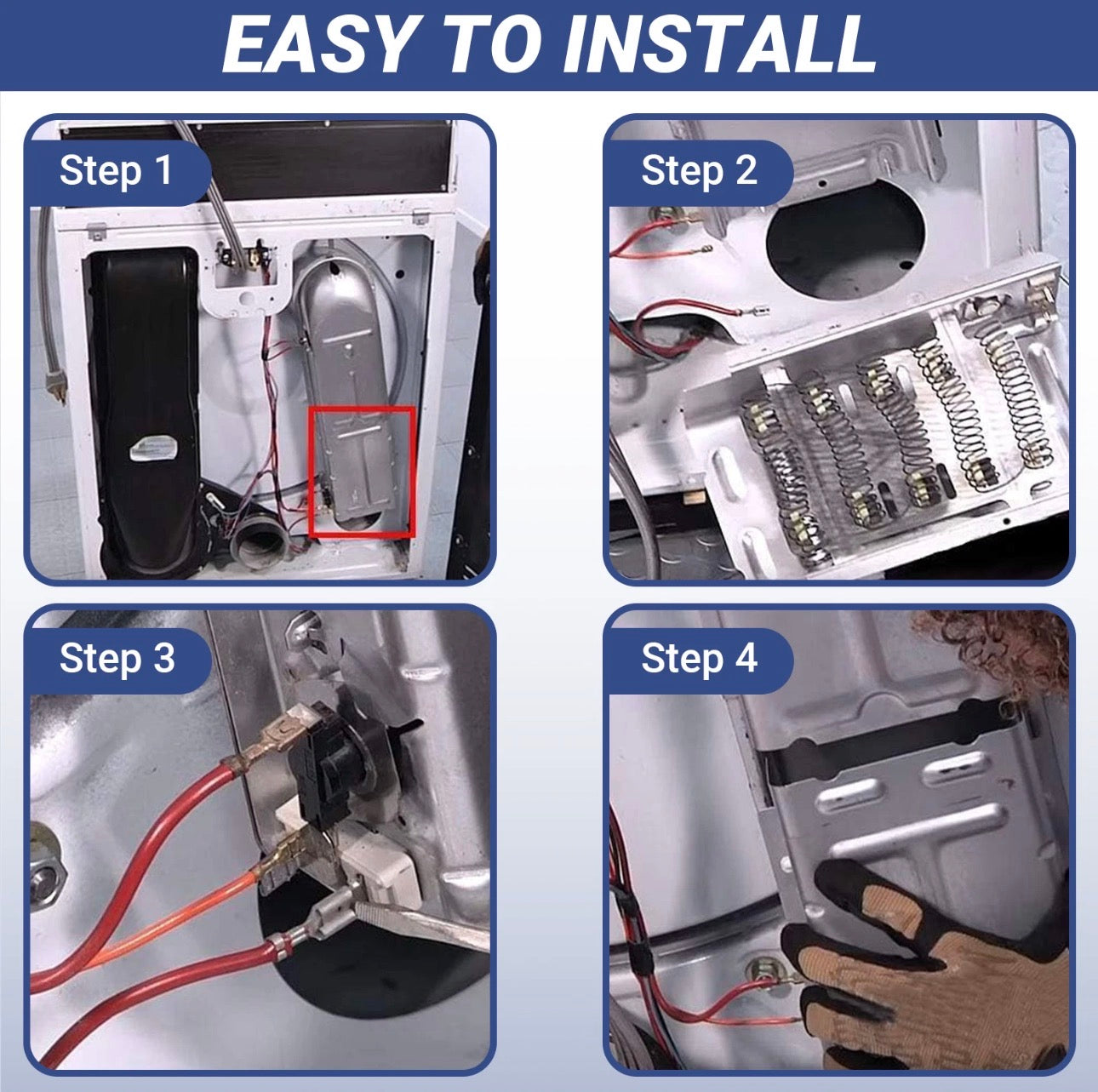 EASY TO INSTALL

Step 1

Step 2

Step 3

Step 4